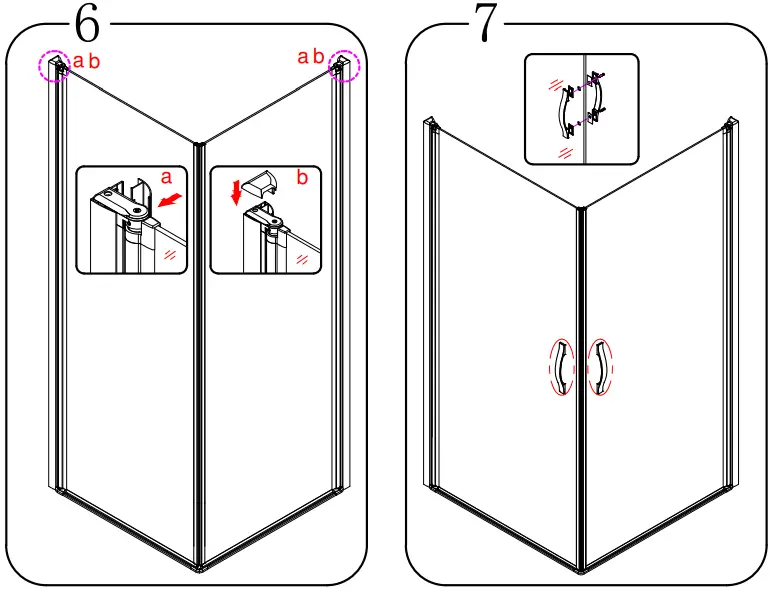 6
a b
a b
a
b
7