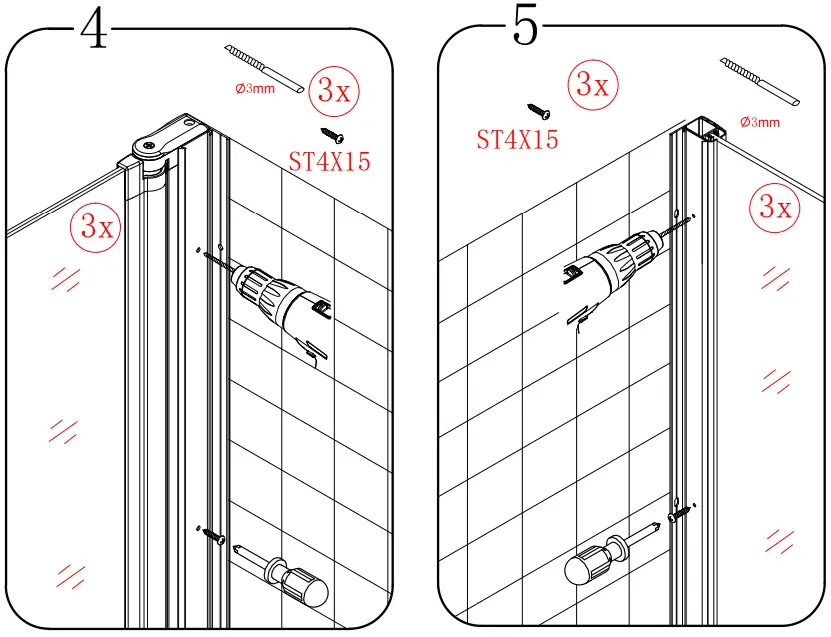 4

Ø3mm

3x

ST4X15

3x

5

3x

ST4X15

Ø3mm

3x