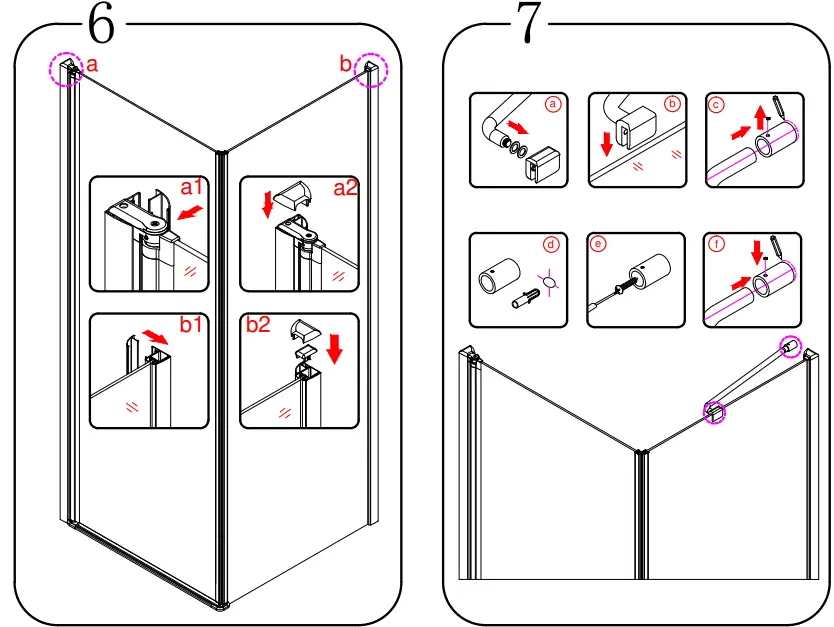 6

a

b

a1

a2

b1

b2

7

a

b

c

d

e

f