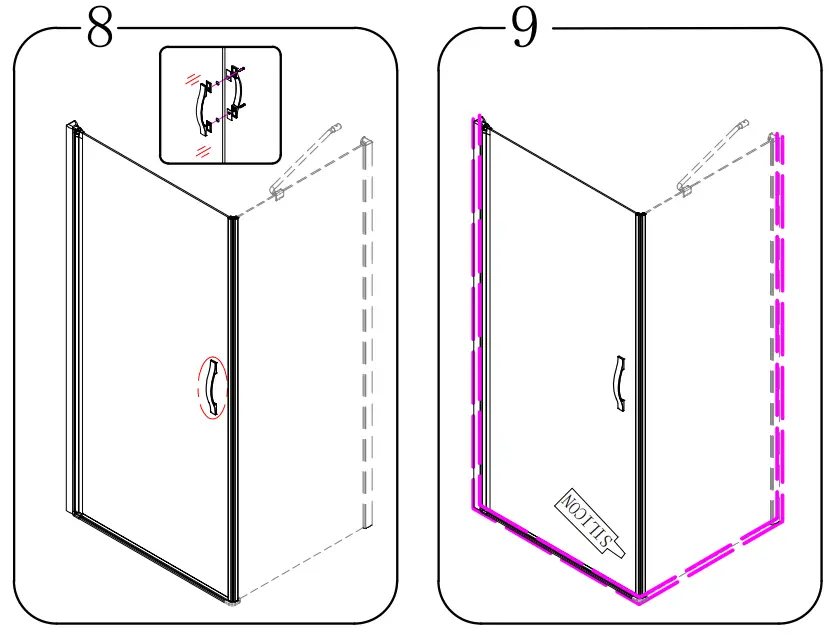 8

9

SILICON