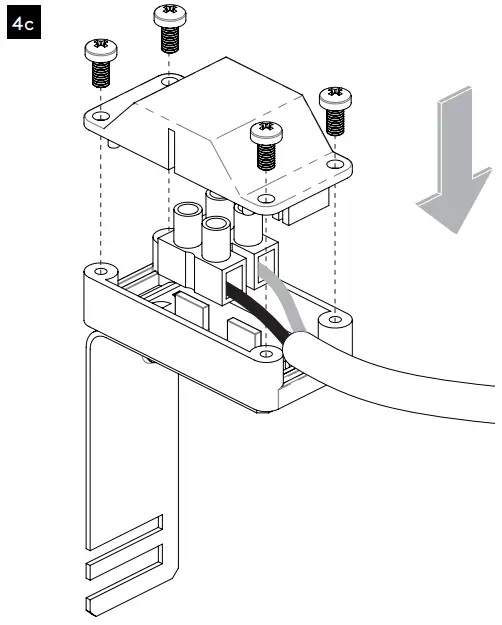 4c