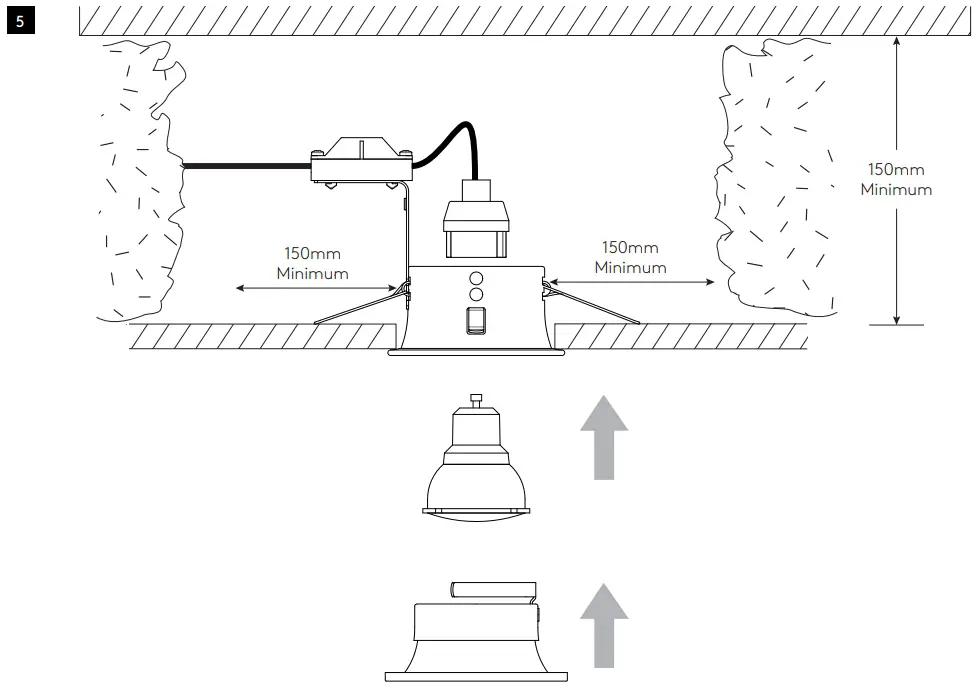 5

150mm Minimum

150mm Minimum

150mm Minimum