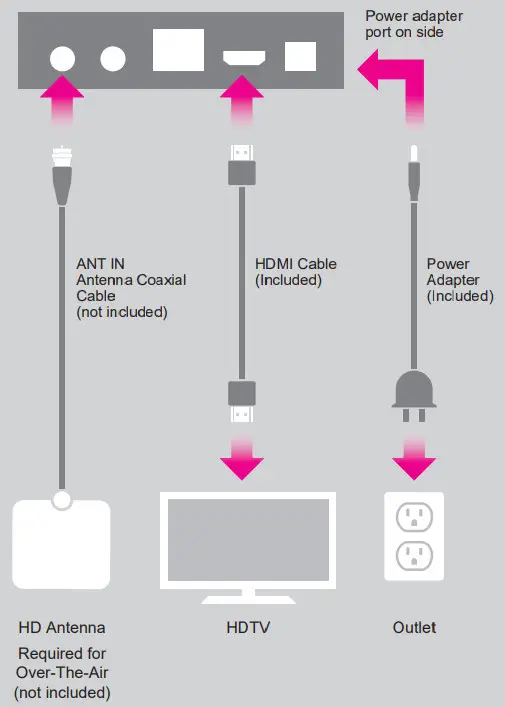 Power adapter port on side

ANT IN
Antenna Coaxial Cable
(not included)

HDMI Cable
(Included)

Power Adapter
(Included)

HD Antenna
Required for Over-The-Air
(not included)

HDTV

Outlet