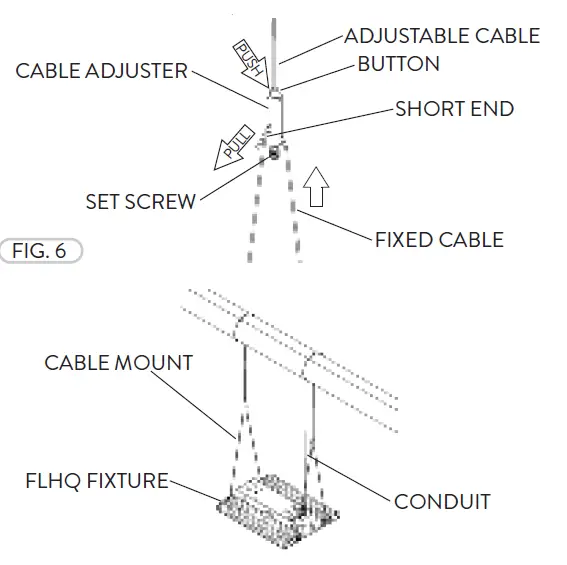 ADJUSTABLE CABLE
PUSH
BUTTON
CABLE ADJUSTER
SHORT END
PULL
SET SCREW
FIXED CABLE
FIG. 6
CABLE MOUNT
FLHQ FIXTURE
CONDUIT