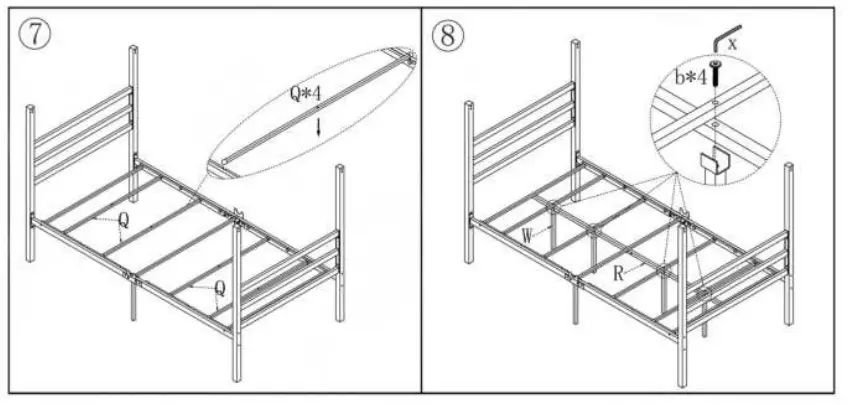 ⑦
Q*4
Q
Q

⑧
x
b*4
W
R