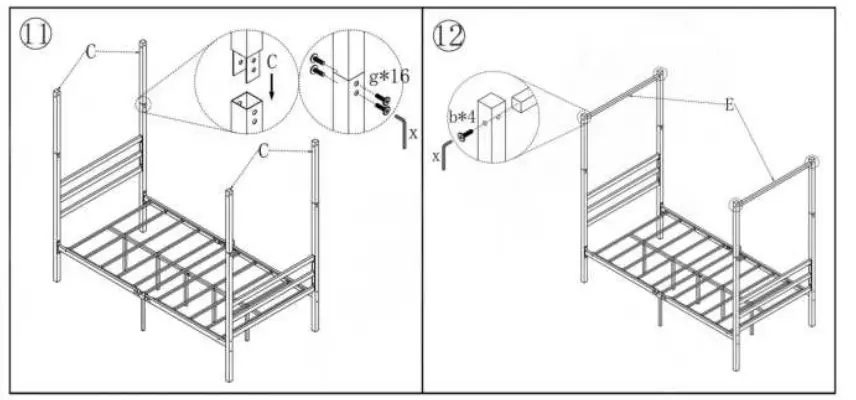 ⑪

C

C

g*16

x

C

⑫

b*4

x

E