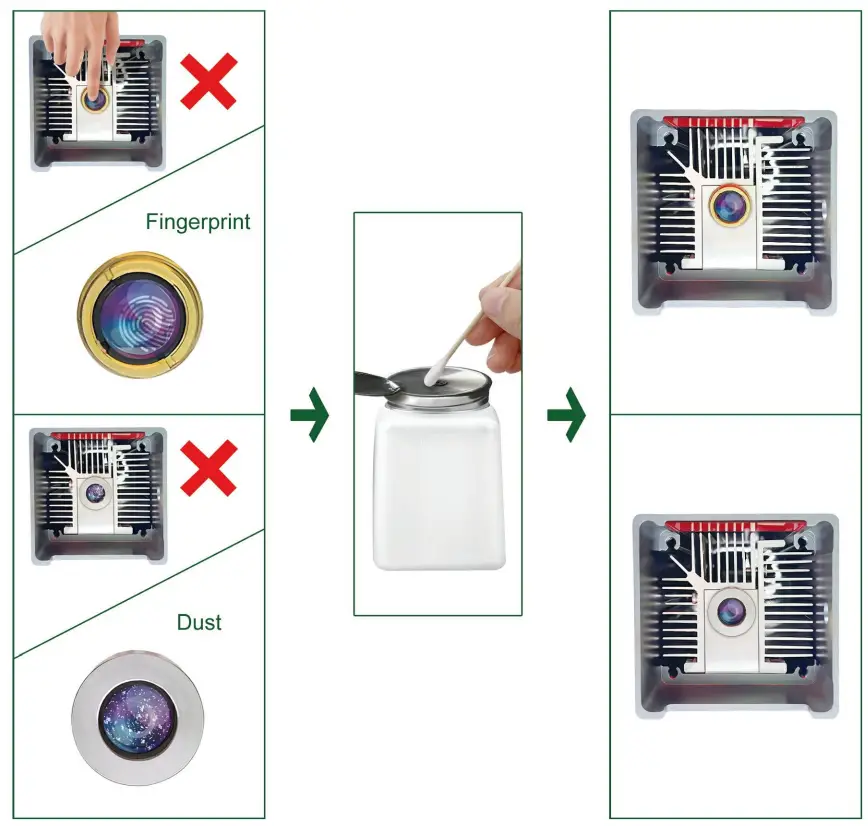 Fingerprint

Dust