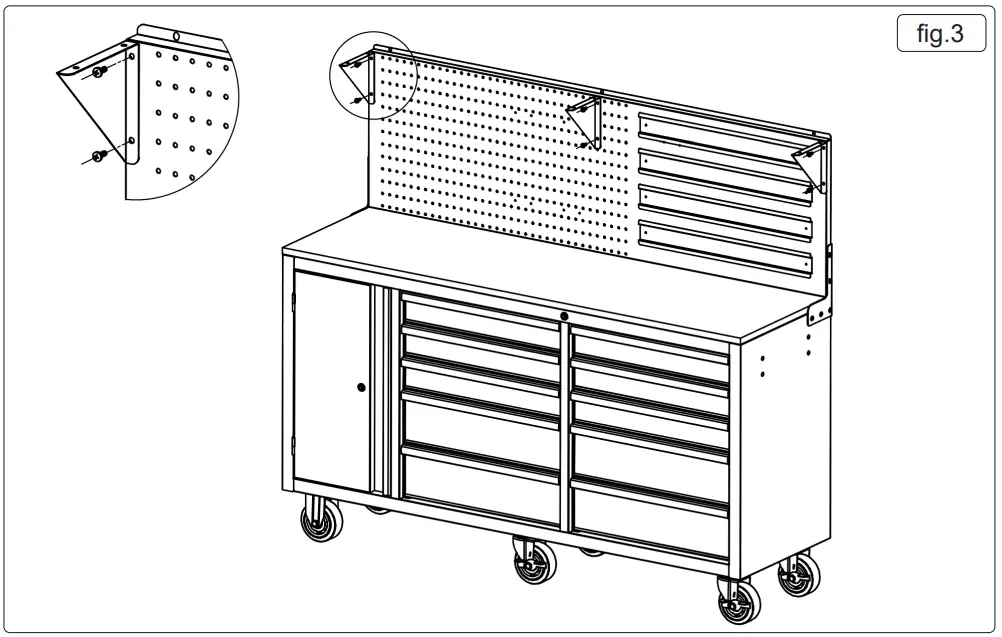 fig.3