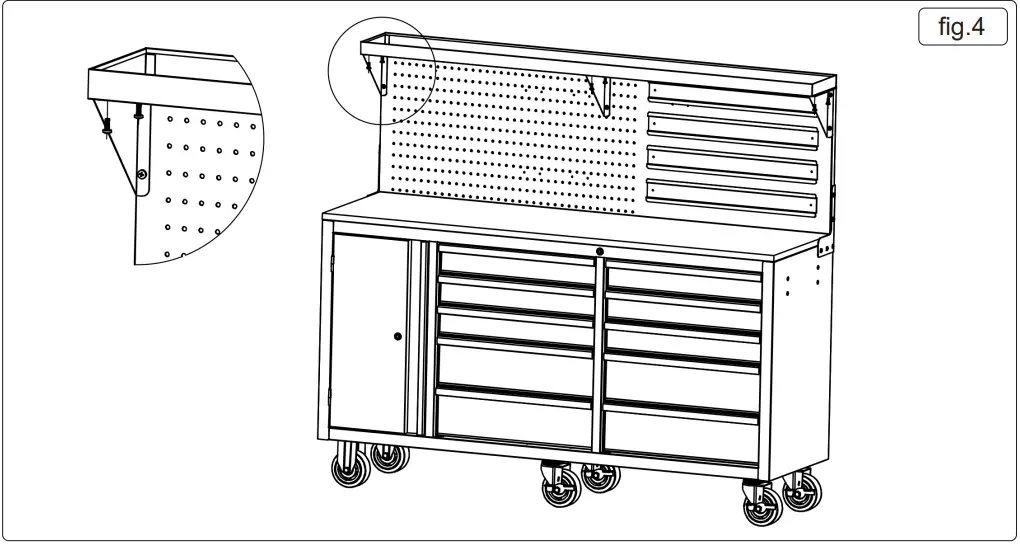 fig.4