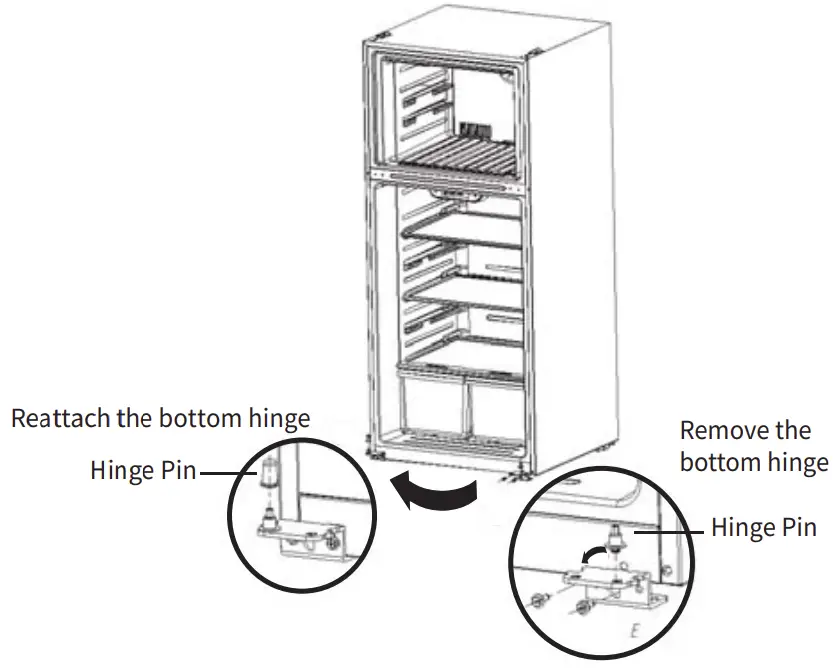 Reattach the bottom hinge

Hinge Pin

Remove the bottom hinge

Hinge Pin

E