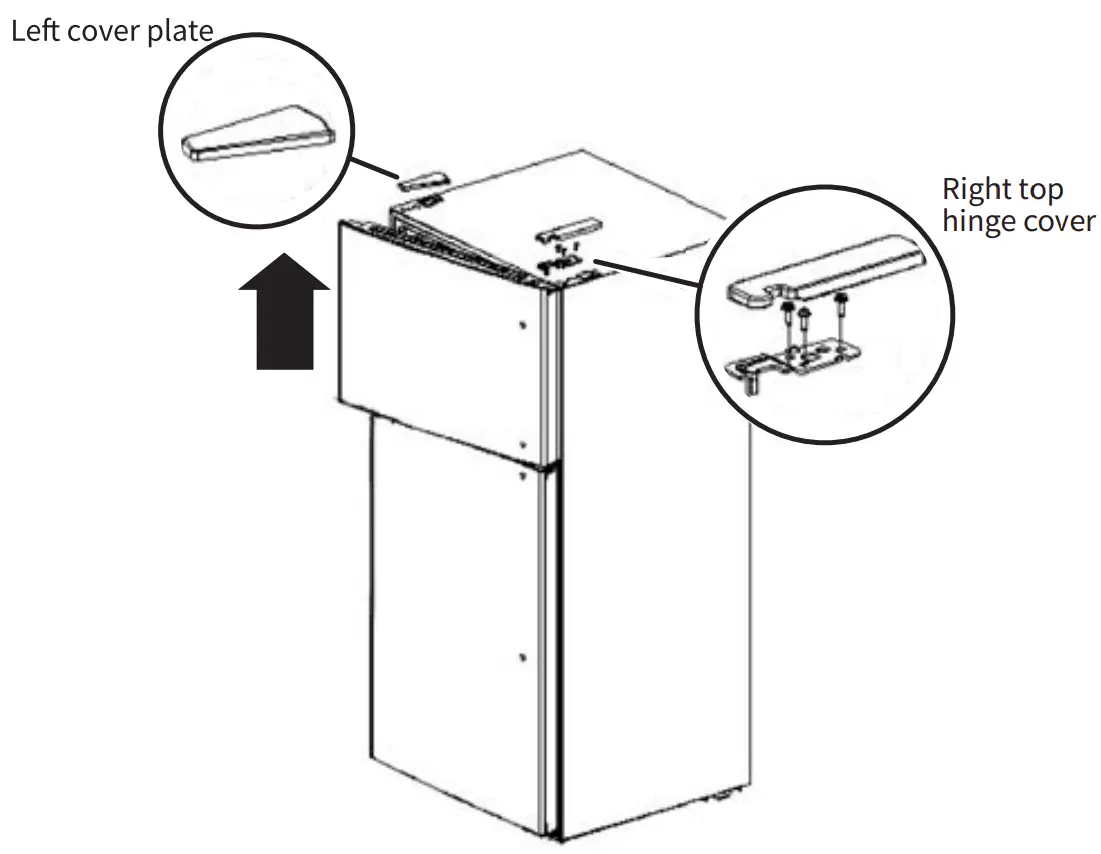 Left cover plate

Right top hinge cover