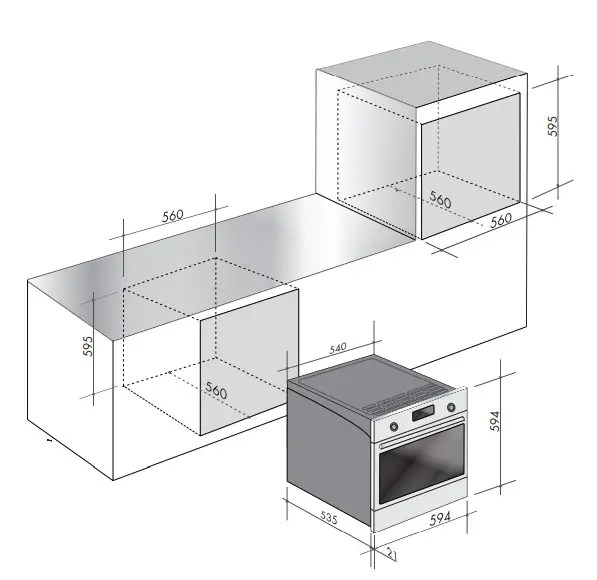 595
560
560
560
595
560
540
594
535
594
21