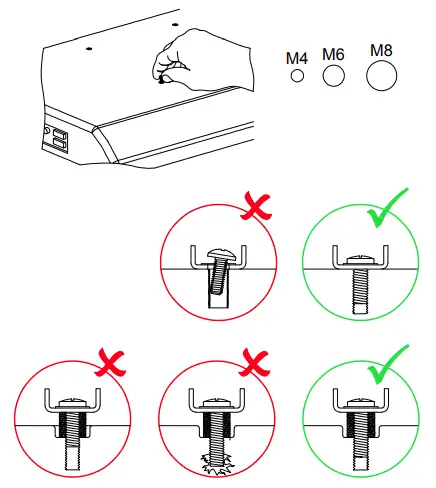 M4 M6 M8