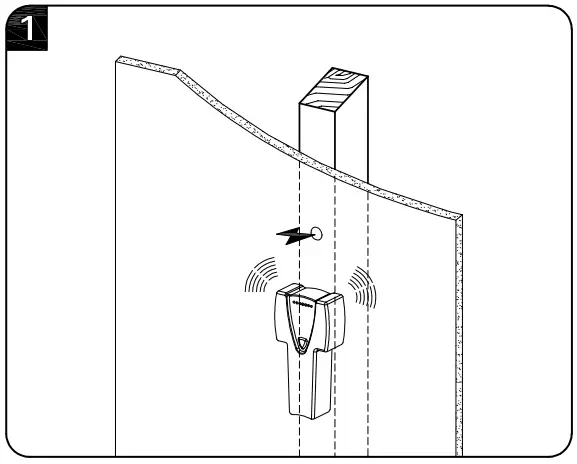 1