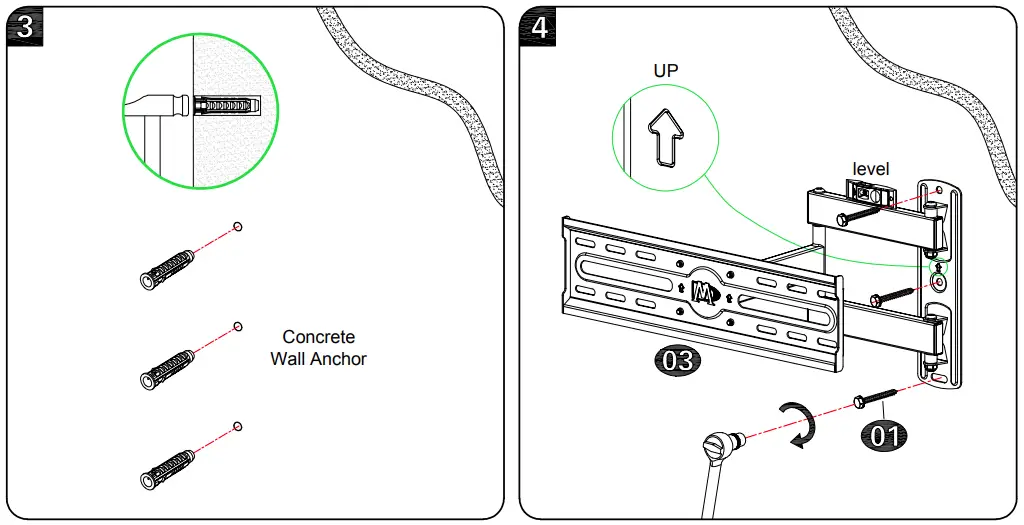 3

Concrete Wall Anchor

4

UP

level

03

01