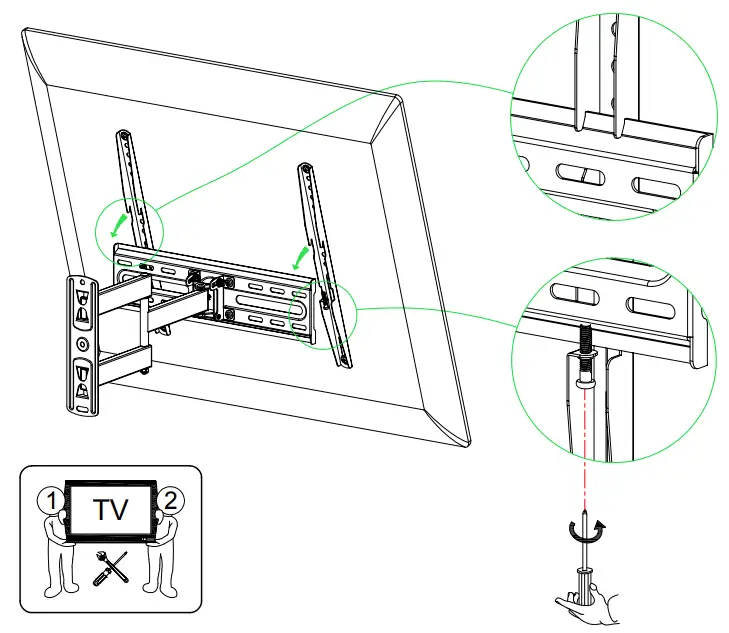 1
TV
2