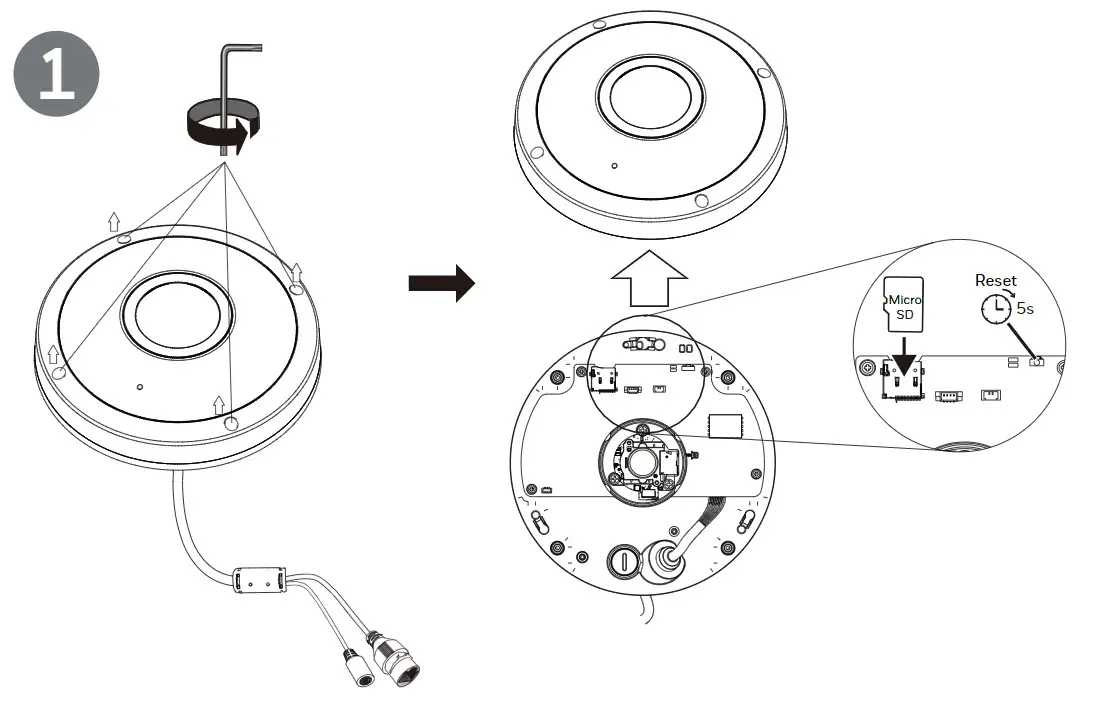 1

Micro SD

Reset
5s