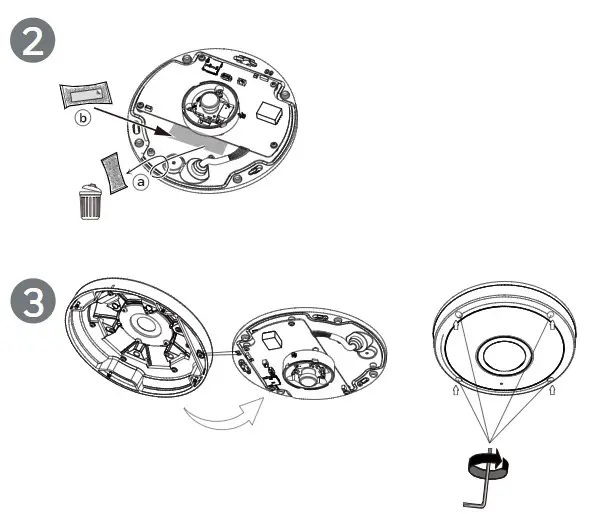 2

b

a

3