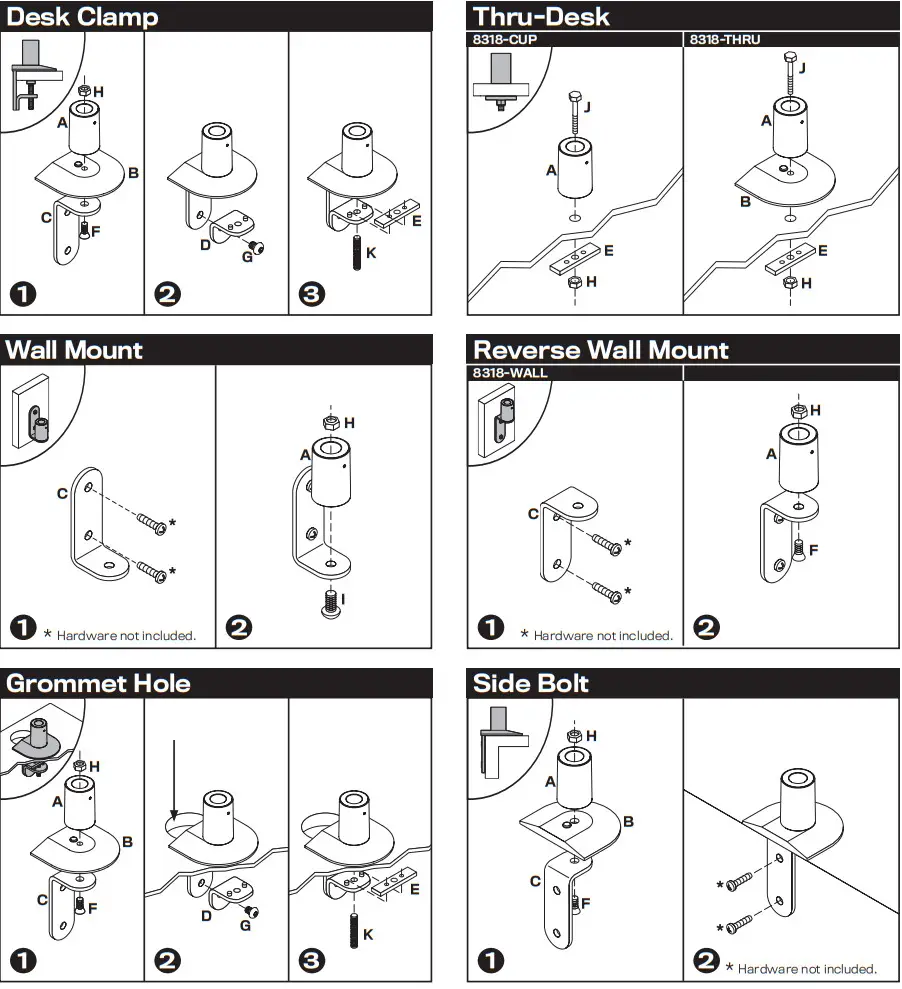 Desk Clamp

H
A
B
C
F
1

D
G
2

E
K
3

Thru-Desk

8318-CUP
J
A
E
H

8318-THRU
J
A
B
E
H

Wall Mount

C
*
*
1 * Hardware not included.

H
A
I
2

Reverse Wall Mount

8318-WALL
C
*
*
1 * Hardware not included.

H
A
F
2

Grommet Hole

H
A
B
C
F
1

D
G
2

E
K
3

Side Bolt

H
A
B
C
F
1

*
*
2 * Hardware not included.