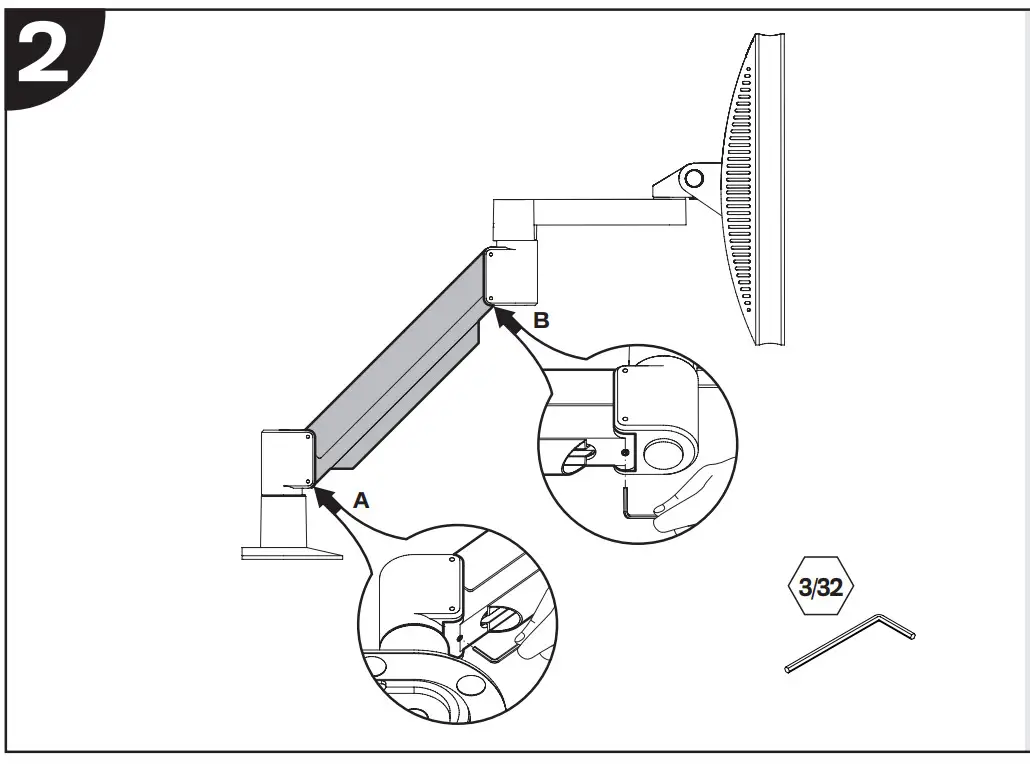 2

B

A

3/32