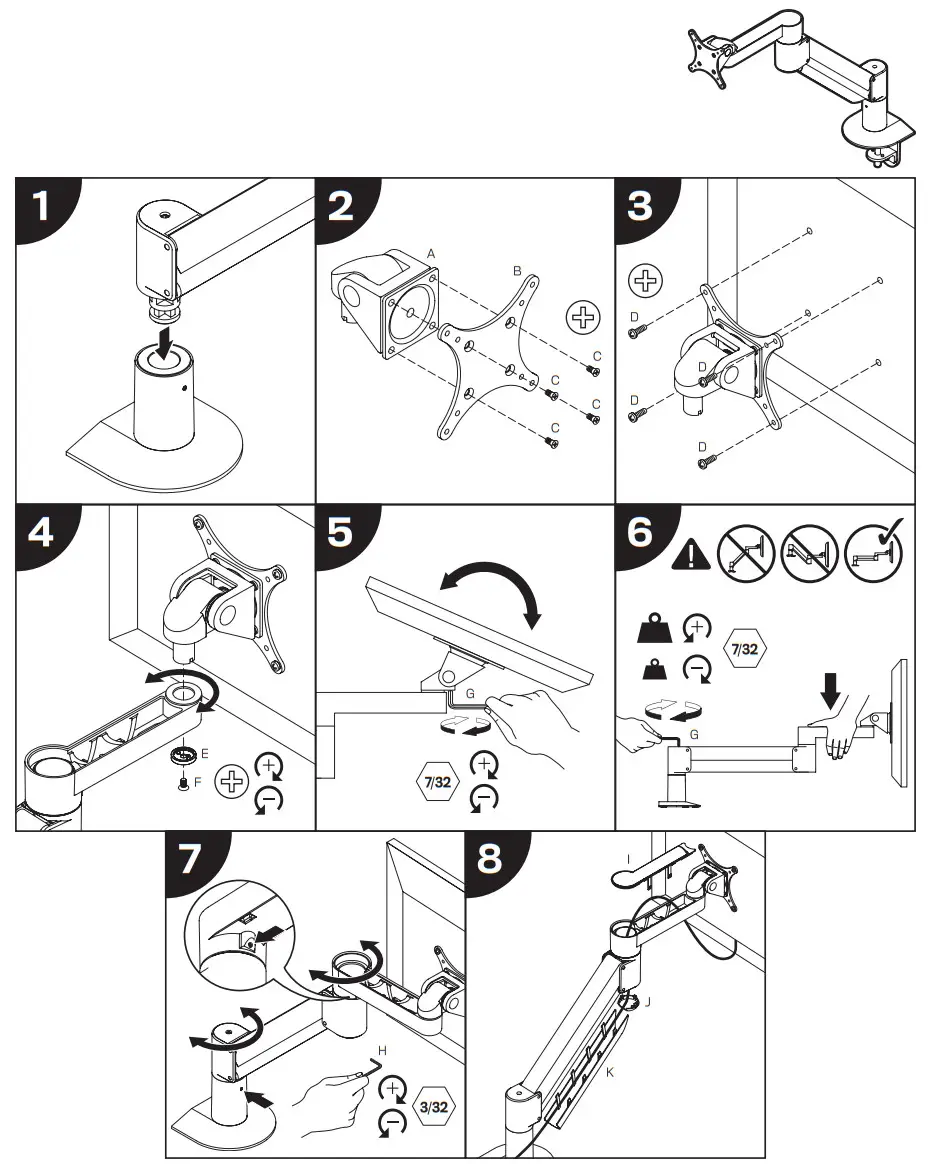 1

2

A

B

C

C

C

C

3

D

D

D

D

4

E

F

5

G

7/32

6

7/32

G

7

H

3/32

8

I

J

K