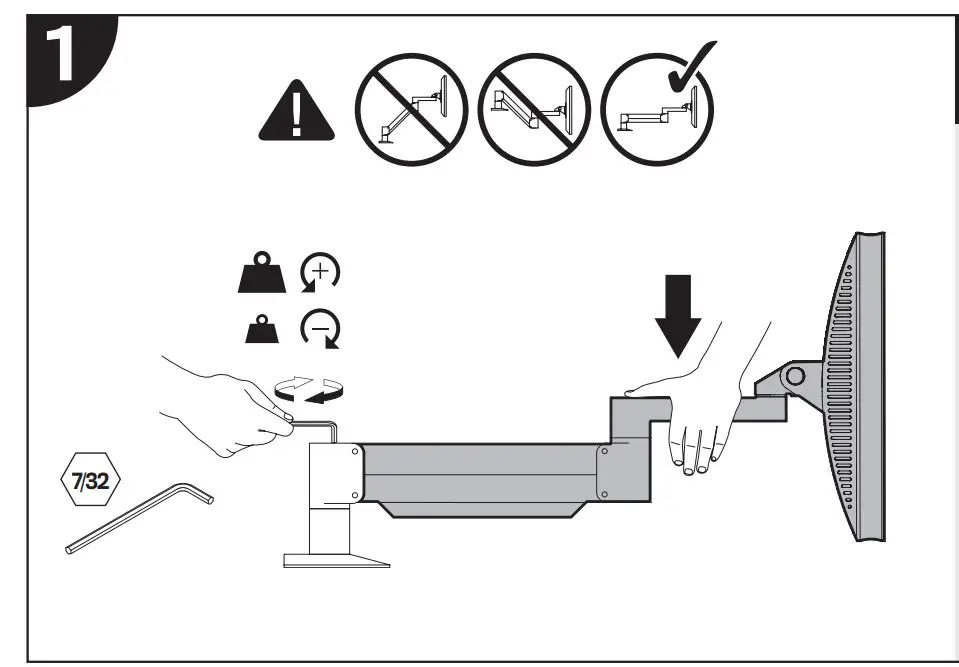 1

7/32