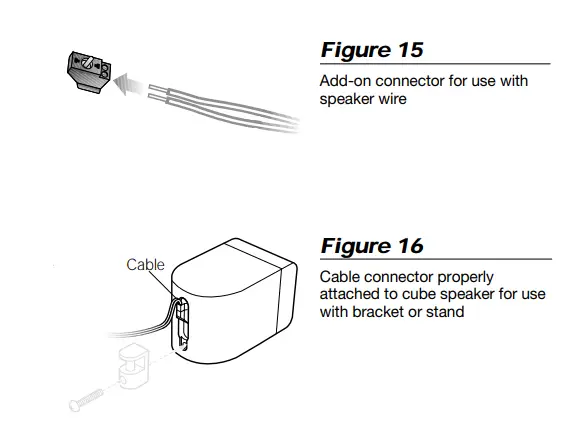 Figure 15

Add-on connector for use with speaker wire

Cable

Figure 16

Cable connector properly attached to cube speaker for use with bracket or stand