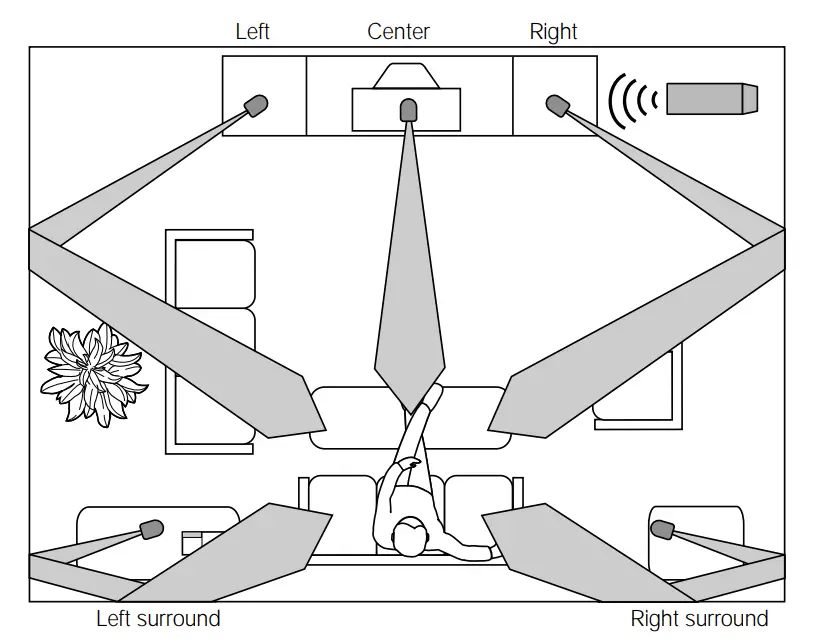 Left
Center
Right
Left surround
Right surround