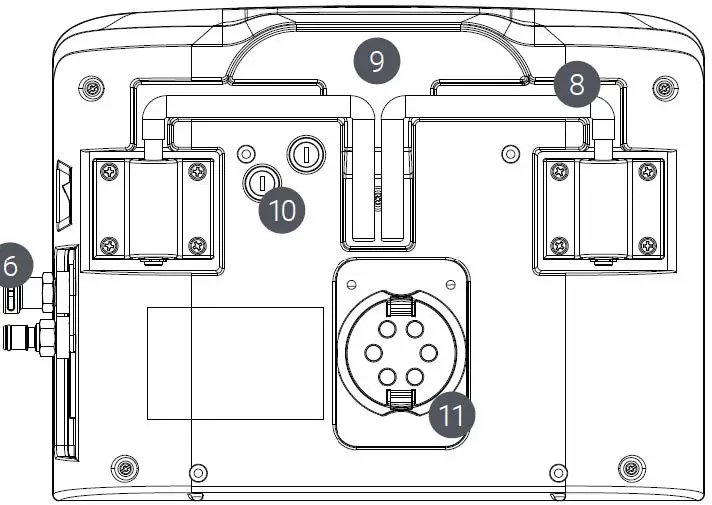 9
8
10
6
11