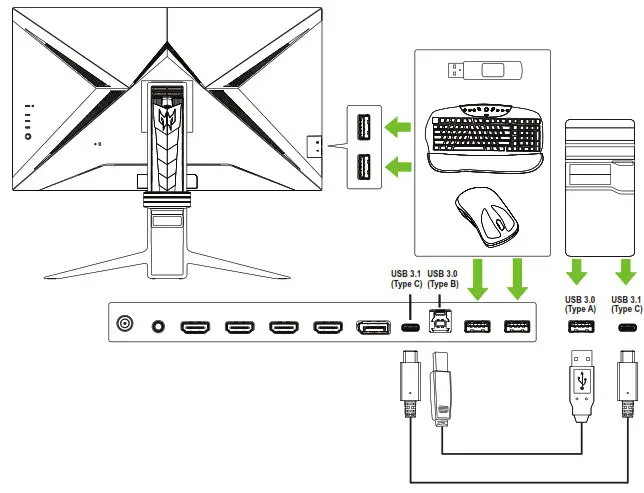 USB 3.1 (Type C)
USB 3.0 (Type B)
USB 3.0 (Type A)
USB 3.1 (Type C)