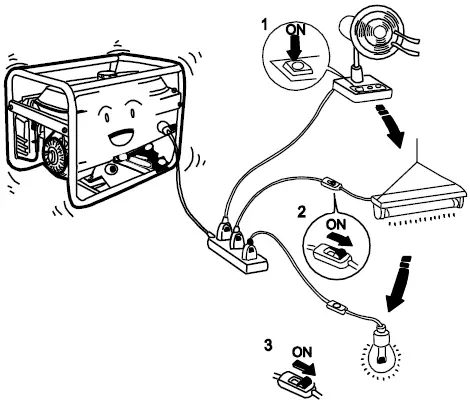 1
ON

2
ON

3
ON