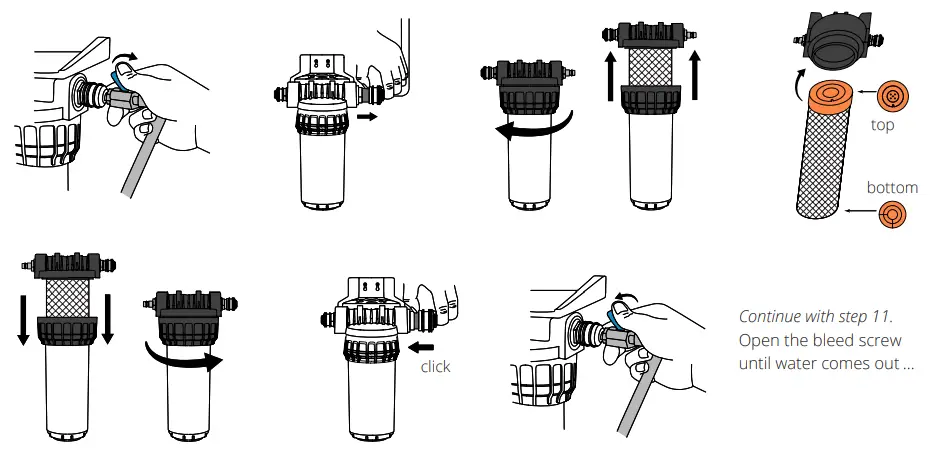 top

bottom

click

Continue with step 11.
Open the bleed screw until water comes out ...