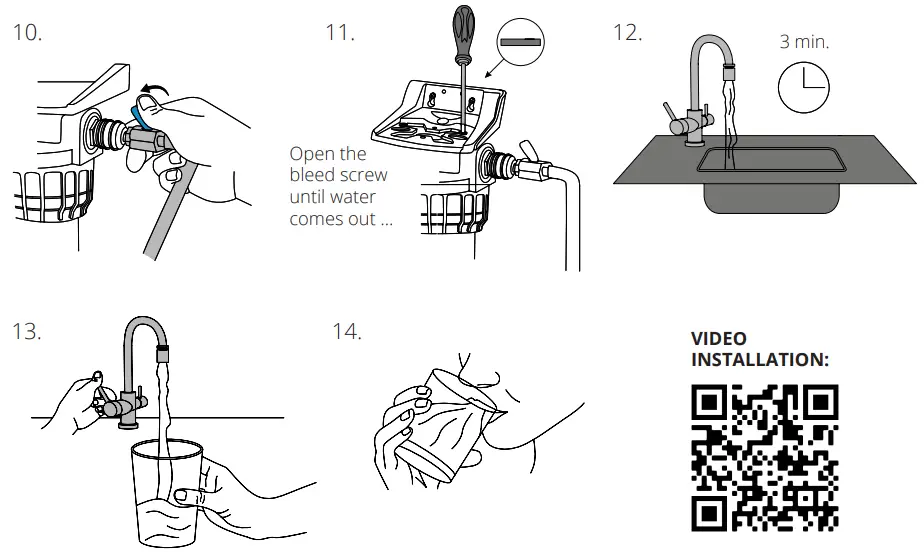 10.

11.

Open the bleed screw until water comes out ...

12.

3 min.

13.

14.

VIDEO INSTALLATION: