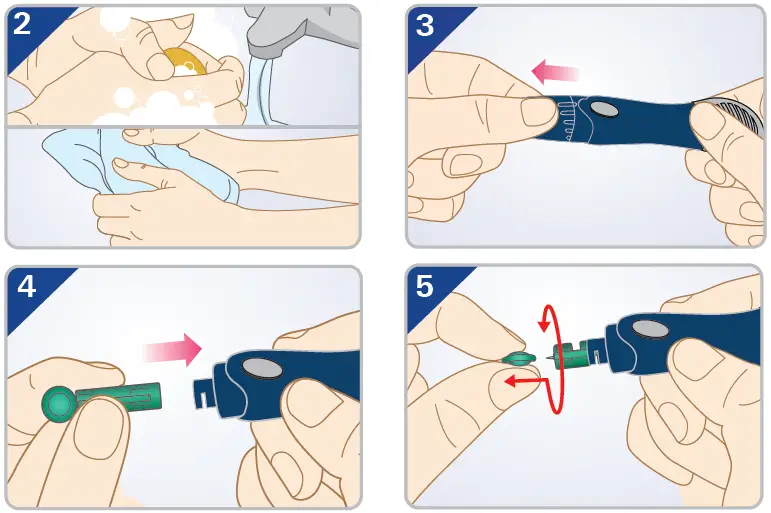 2

3

4

5