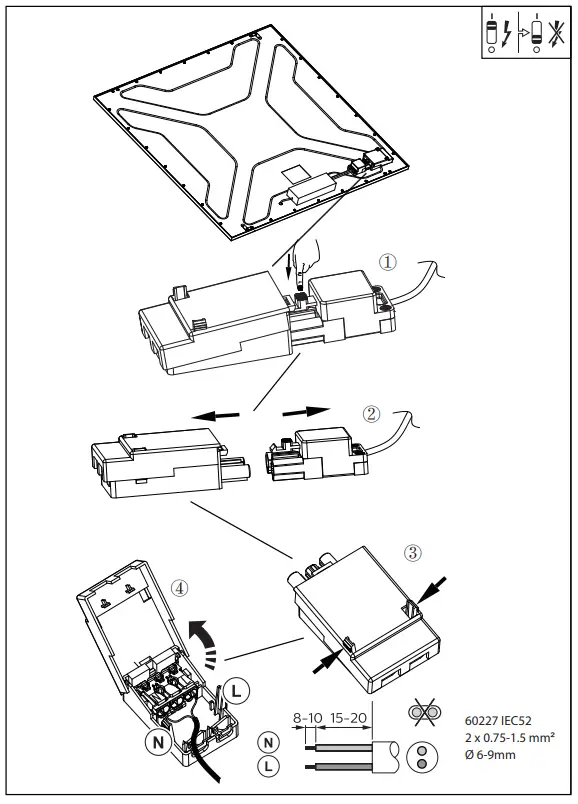 ①

②

③

④

L

N

8-10 15-20

N

L

60227 IEC52
2 x 0.75-1.5 mm²
Ø 6-9mm