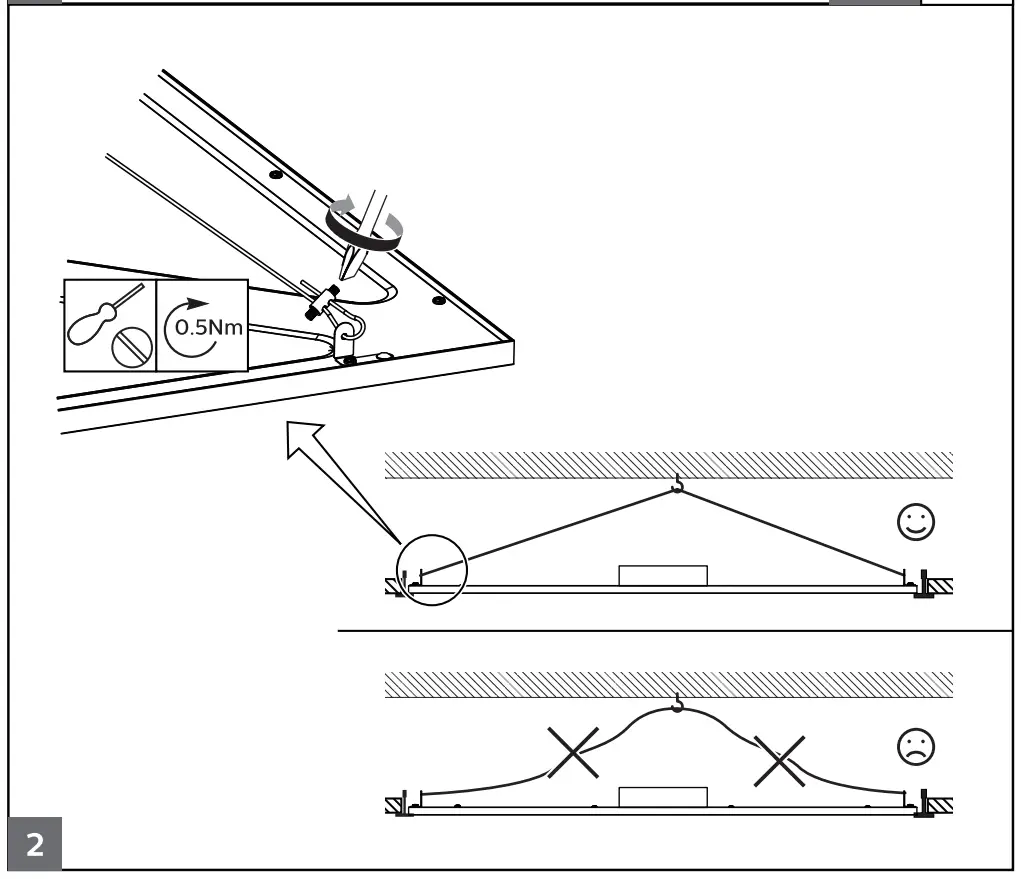 0.5Nm

2