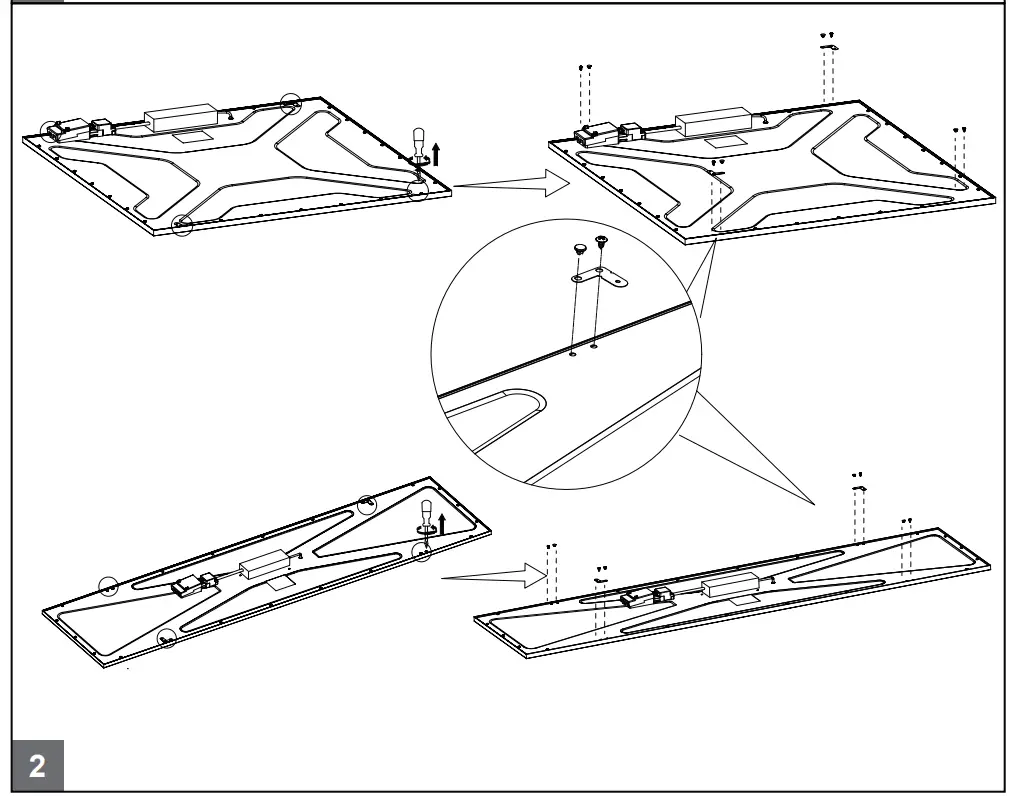 2