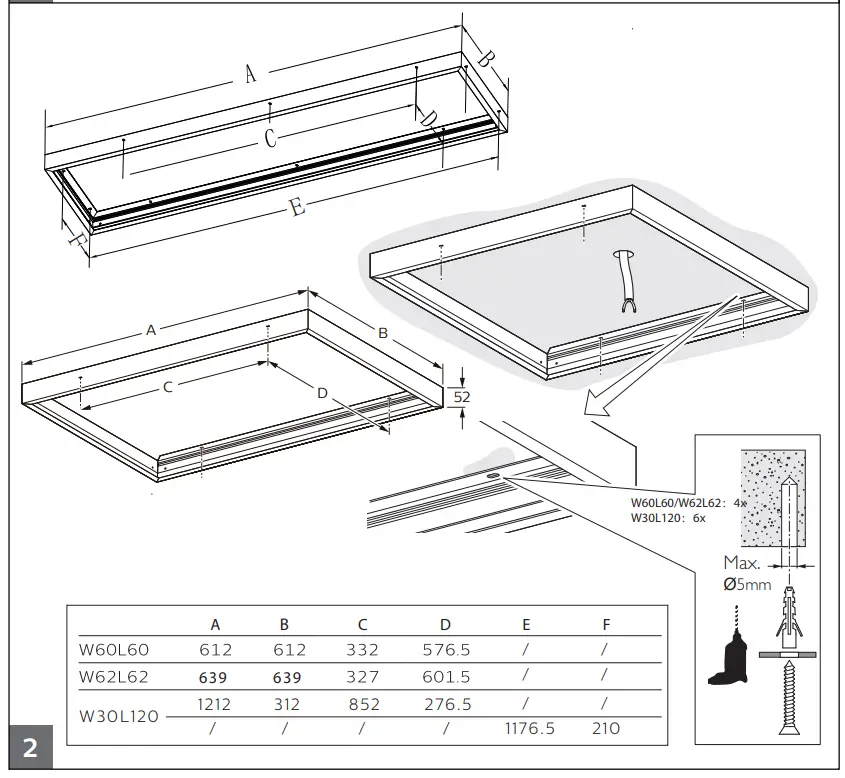 A
B
C
D
E
F

A
B
C
D
52

W60L60/W62L62: 4x
W30L120: 6x

Max.
Ø5mm

|  | A | B | C | D | E | F |
|---|---|---|---|---|---|---|
| W60L60 | 612 | 612 | 332 | 576.5 | / | / |
| W62L62 | 639 | 639 | 327 | 601.5 | / | / |
| W30L120 | 1212 | 312 | 852 | 276.5 | / | / |
|  | / | / | / | / | 1176.5 | 210 |

2