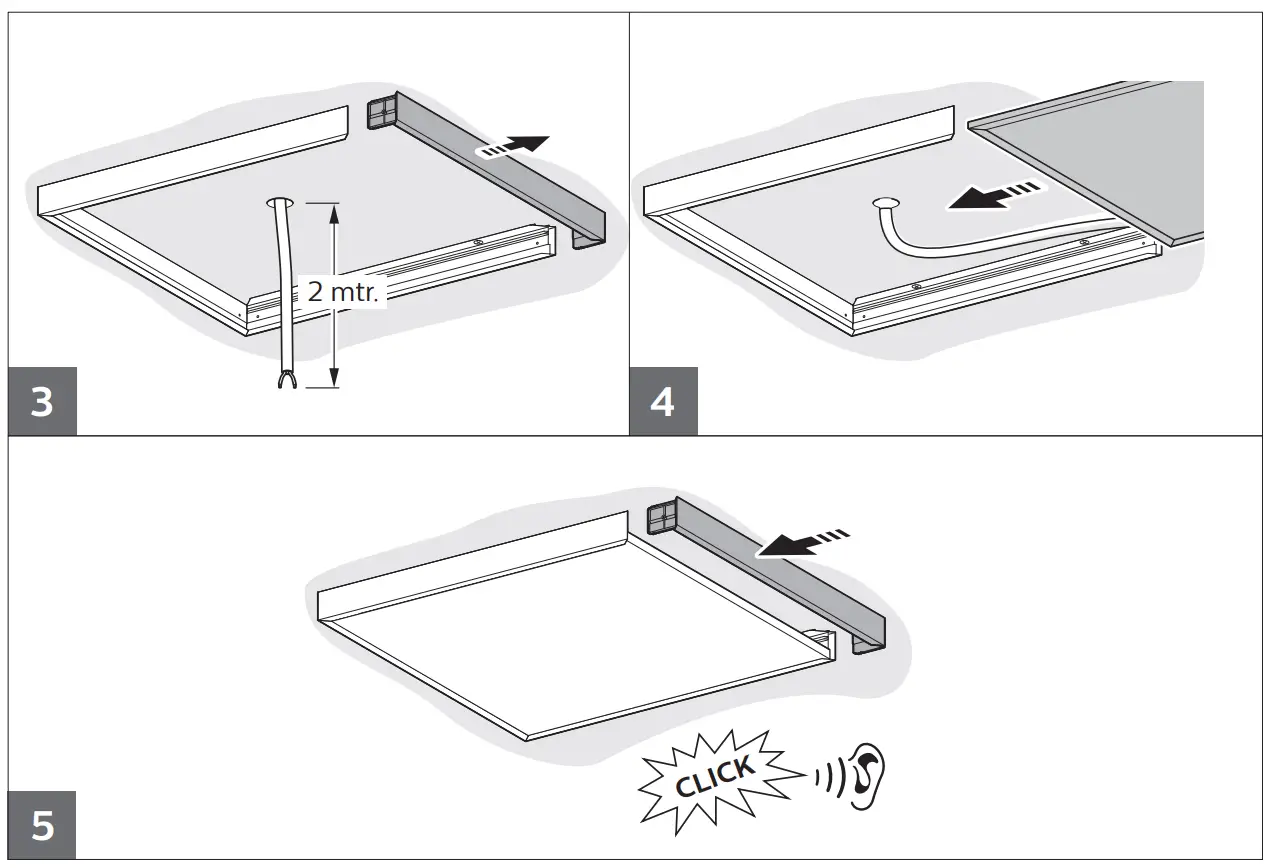 2 mtr.

3

4

CLICK

5