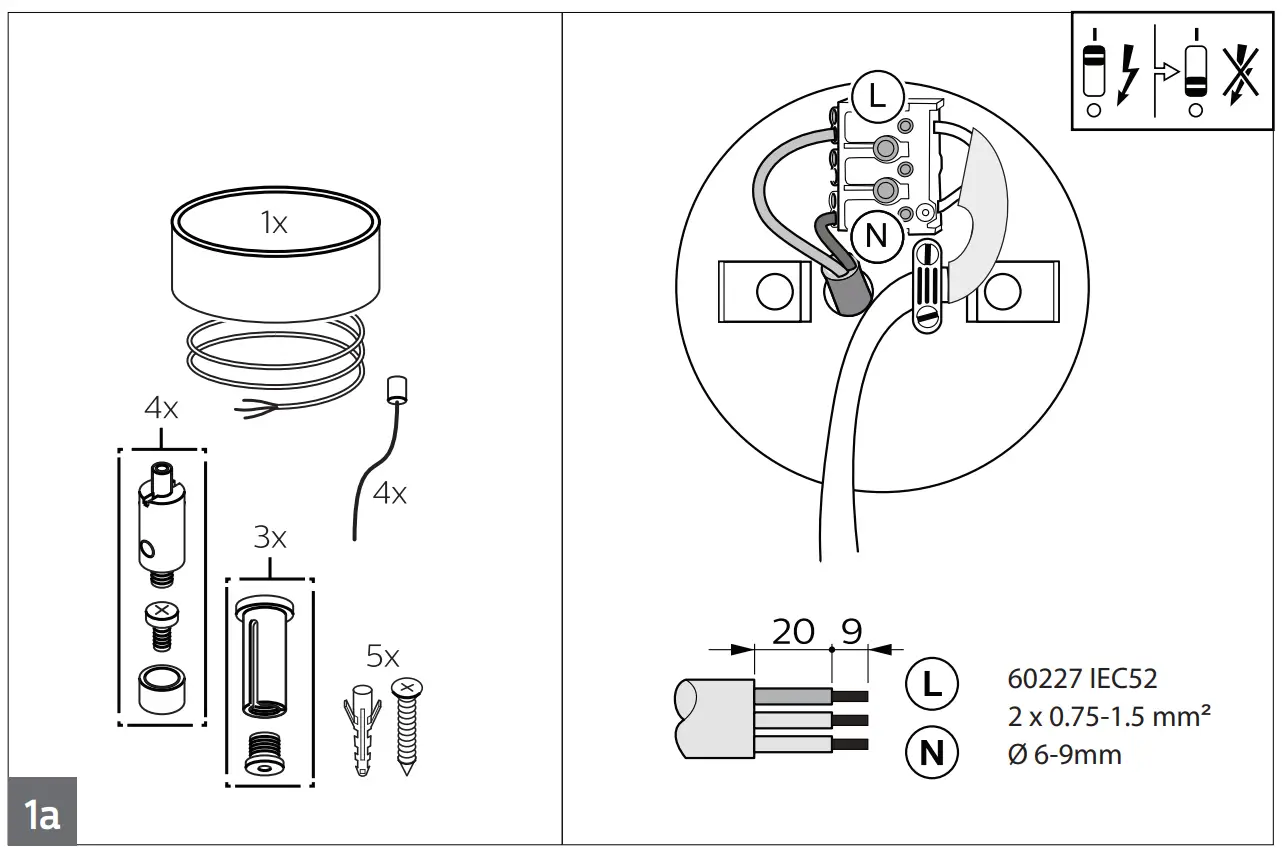 1x

4x

4x

3x

5x

1a

L

N

20 9

L

N

60227 IEC52
2 x 0.75-1.5 mm²
Ø 6-9mm