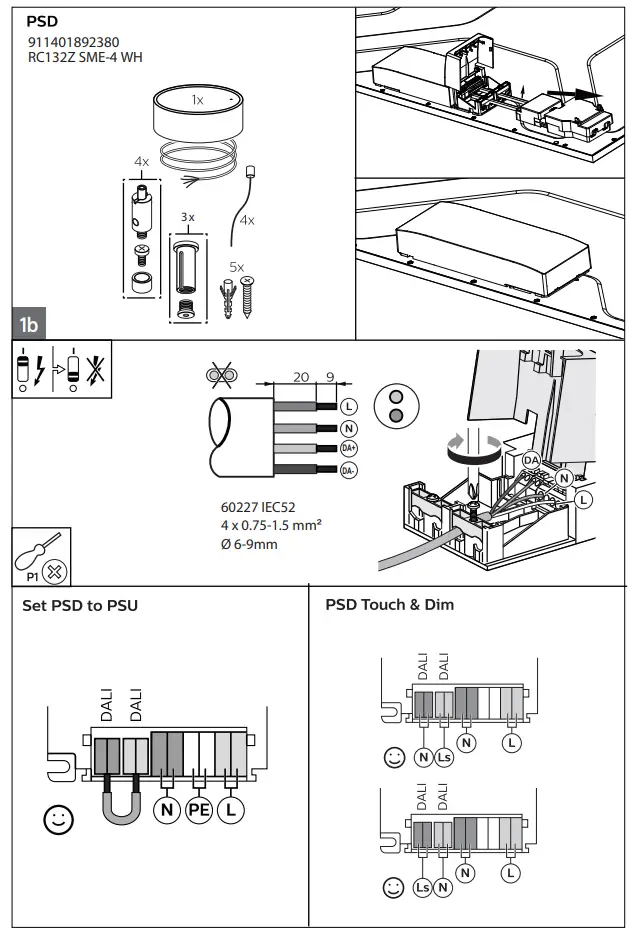 PSD
911401892380
RC132Z SME-4 WH

1x

4x

3x

4x

5x

1b

20 9

L
N
DA+
DA-

60227 IEC52
4 x 0.75-1.5 mm²
Ø 6-9mm

DA
N
L

P1

Set PSD to PSU

DALI DALI

N PE L

PSD Touch & Dim

DALI DALI

N Ls N L

DALI DALI

Ls N N L