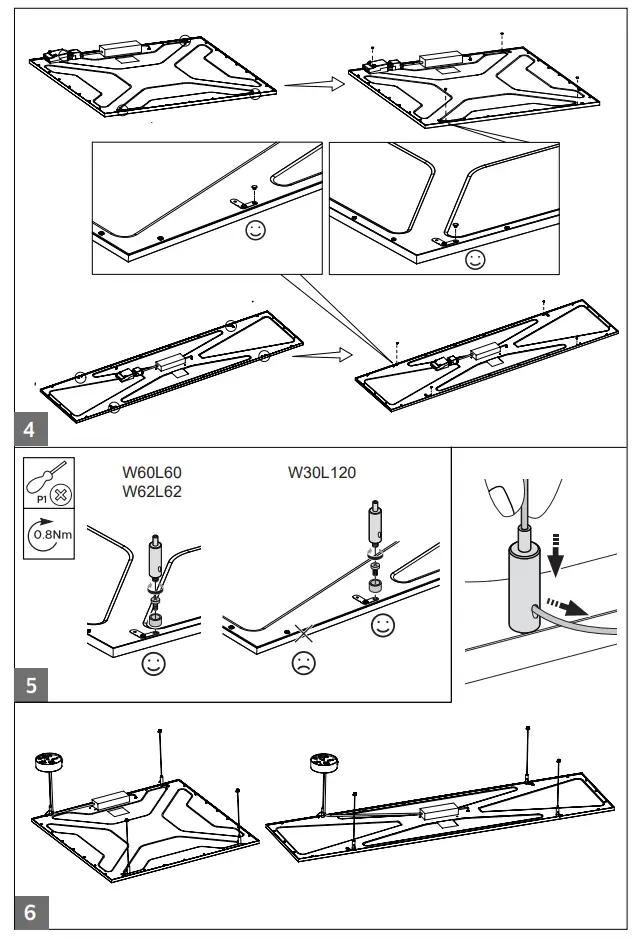 4

P1

0.8Nm

W60L60
W62L62

W30L120

5

6