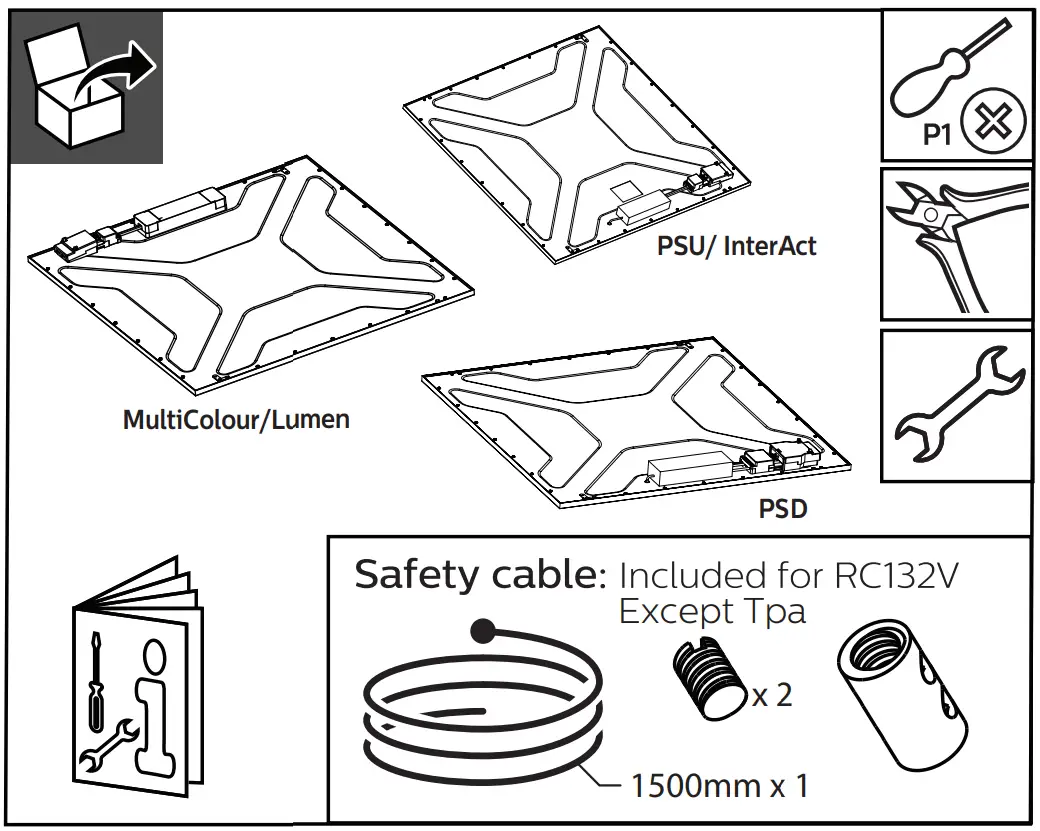 P1

PSU/ InterAct

MultiColour/Lumen

PSD

Safety cable: Included for RC132V Except Tpa

x 2

1500mm x 1