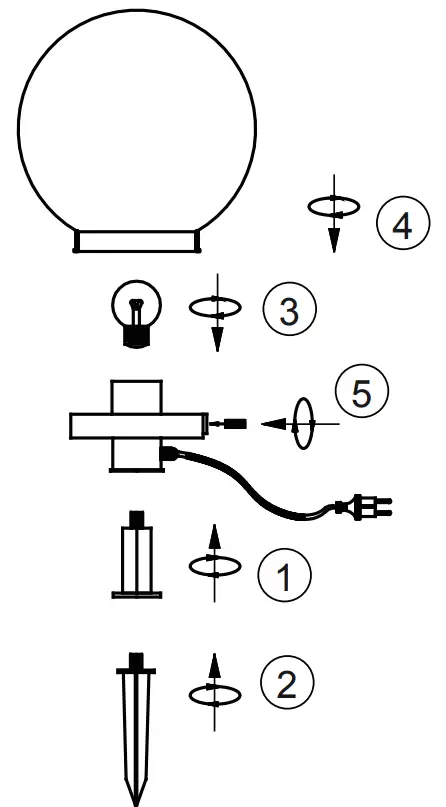 4

3

5

1

2