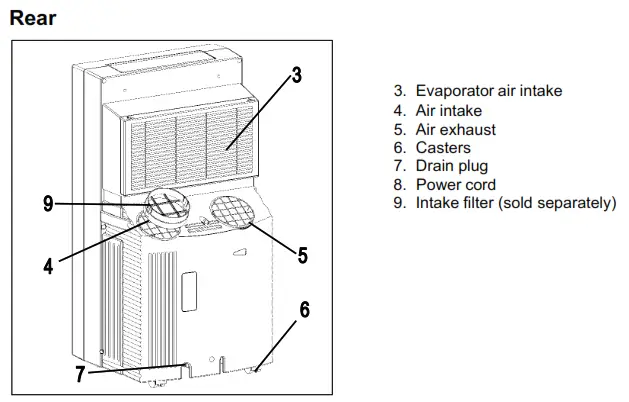 Rear

3

9

4

5

6

7

3. Evaporator air intake
4. Air intake
5. Air exhaust
6. Casters
7. Drain plug
8. Power cord
9. Intake filter (sold separately)