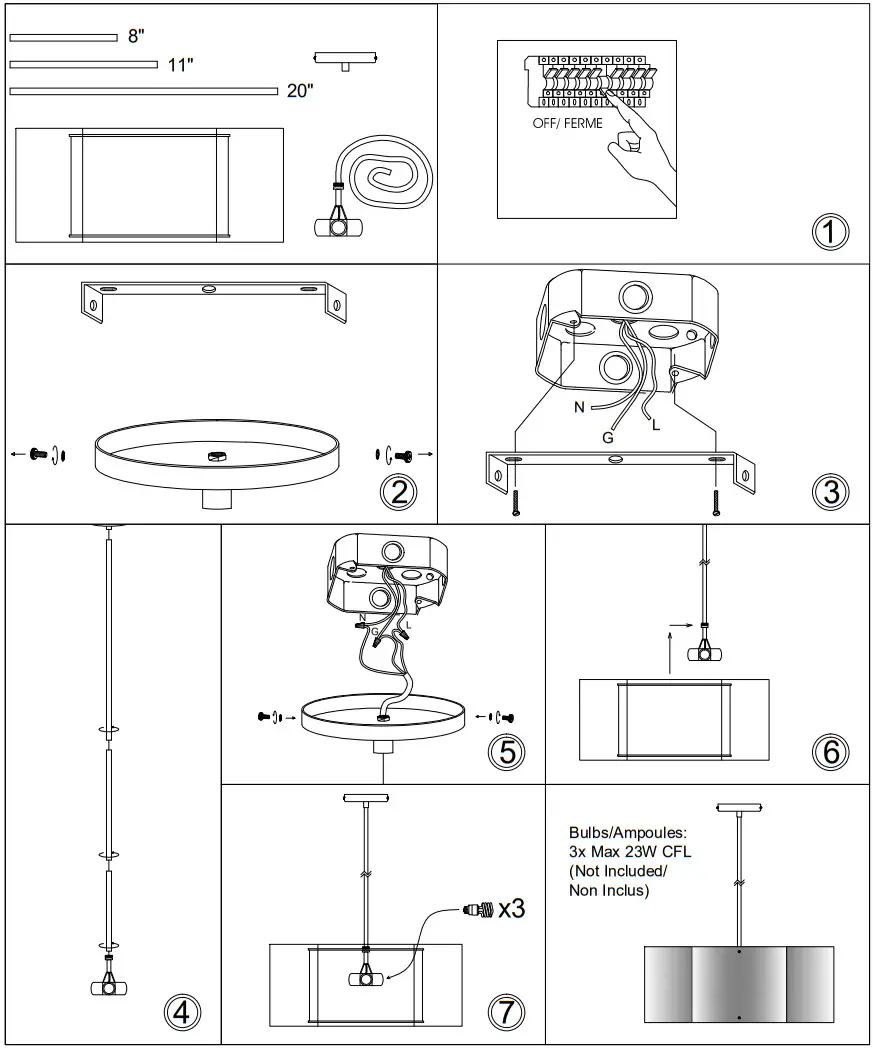 8"
11"
20"

OFF/ FERME

1

2

N
G
L

3

4

N
G
L

5

6

x3

7

Bulbs/Ampoules:
3x Max 23W CFL
(Not Included/
Non Inclus)