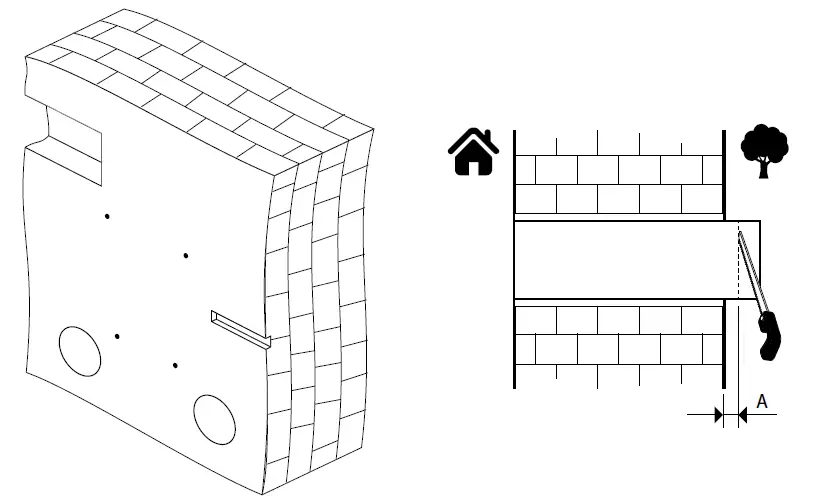 A