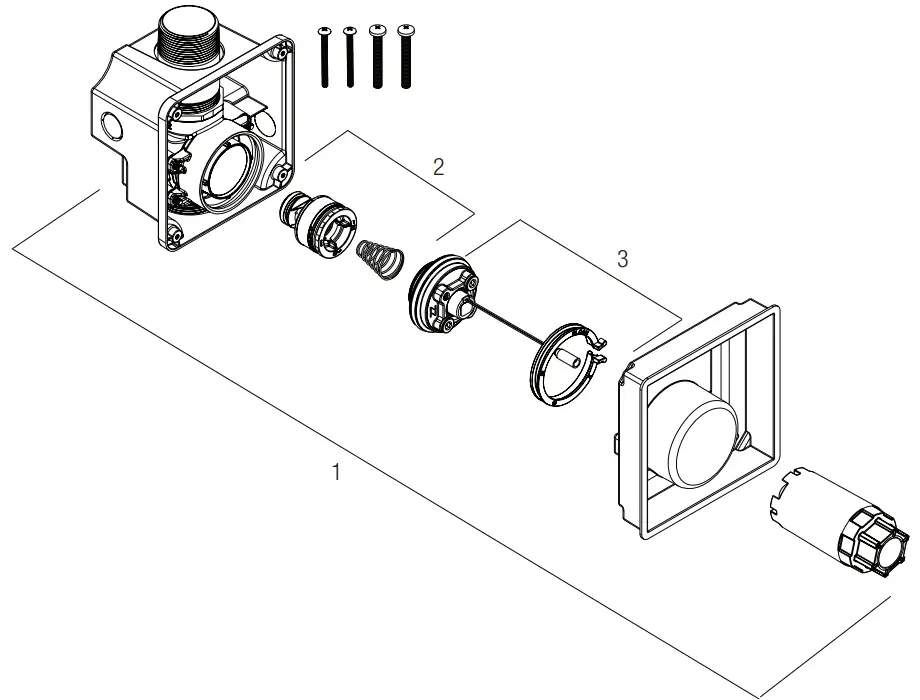 2
3
1