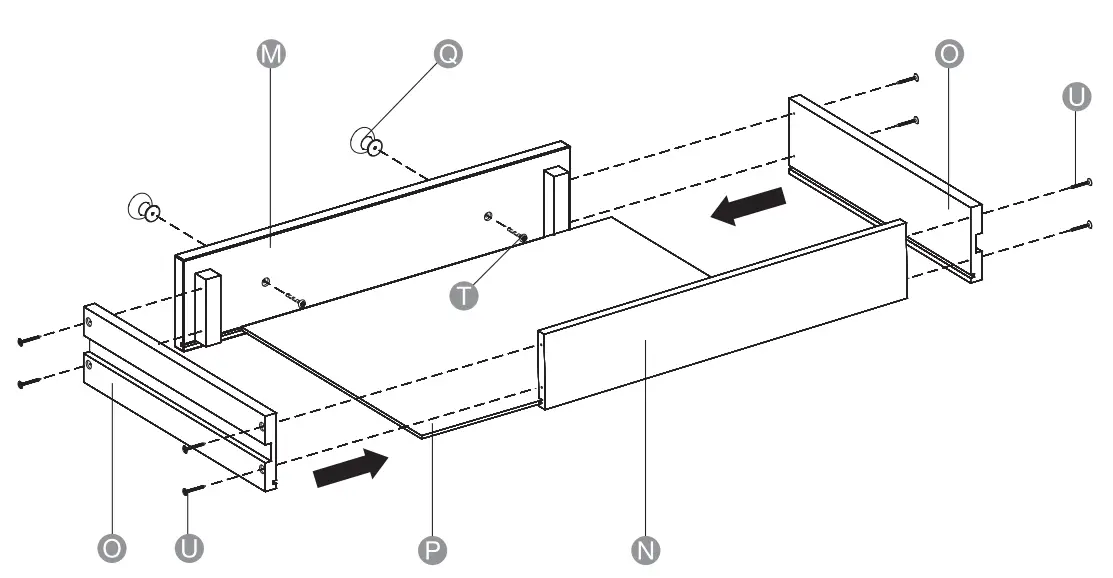 M
Q
O
U
T
O
U
P
N