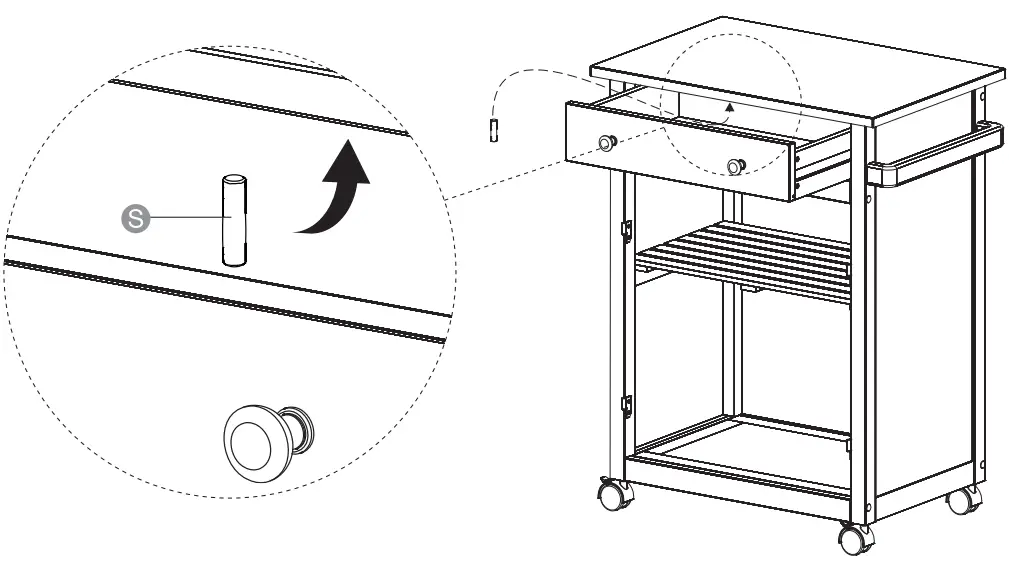 S